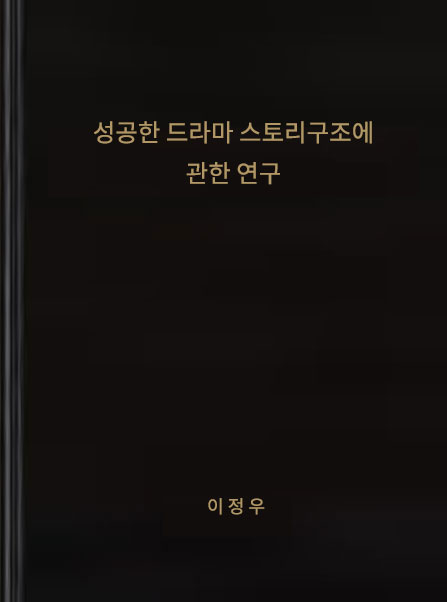 성공한 드라마 스토리구조에 관한 연구

이정우